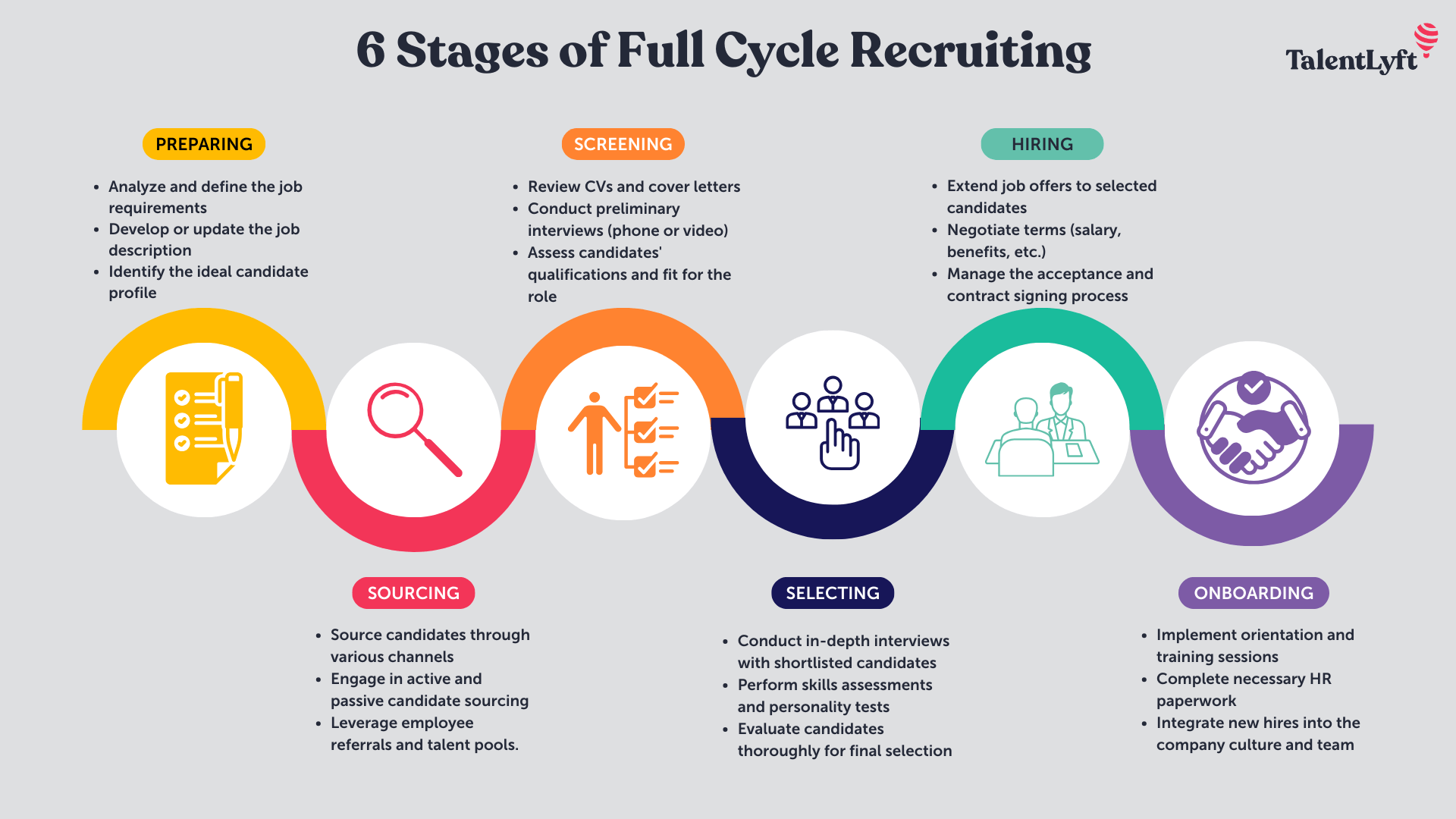 6 Stages of Full Cycle Recruiting

TalentLyft

PREPARING

- Analyze and define the job requirements
- Develop or update the job description
- Identify the ideal candidate profile

SCREENING

- Review CVs and cover letters
- Conduct preliminary interviews (phone or video)
- Assess candidates' qualifications and fit for the role

HIRING

- Extend job offers to selected candidates
- Negotiate terms (salary, benefits, etc.)
- Manage the acceptance and contract signing process

SOURCING

- Source candidates through various channels
- Engage in active and passive candidate sourcing
- Leverage employee referrals and talent pools.

SELECTING

- Conduct in-depth interviews with shortlisted candidates
- Perform skills assessments and personality tests
- Evaluate candidates thoroughly for final selection

ONBOARDING

- Implement orientation and training sessions
- Complete necessary HR paperwork
- Integrate new hires into the company culture and team